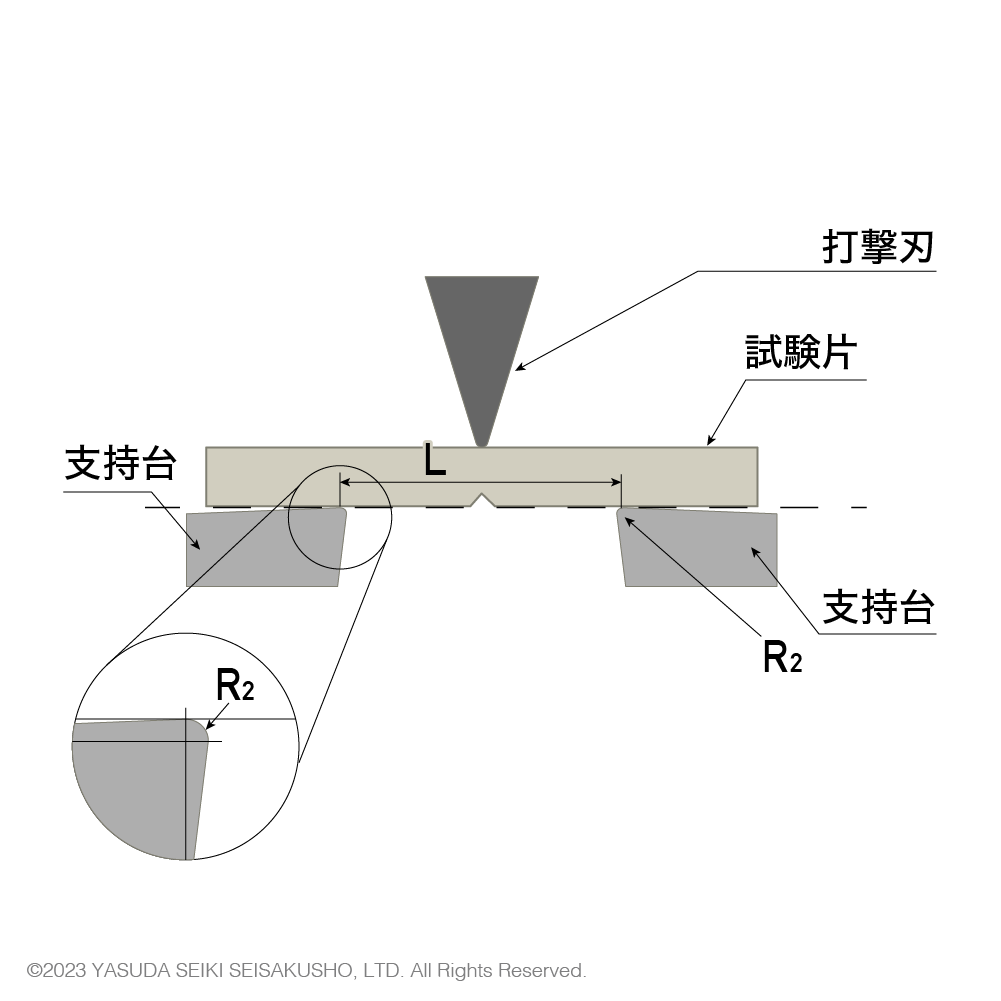 打撃刃

試験片

支持台

L

支持台

$R_2$

$R_2$

©2023 YASUDA SEIKI SEISAKUSHO, LTD. All Rights Reserved.