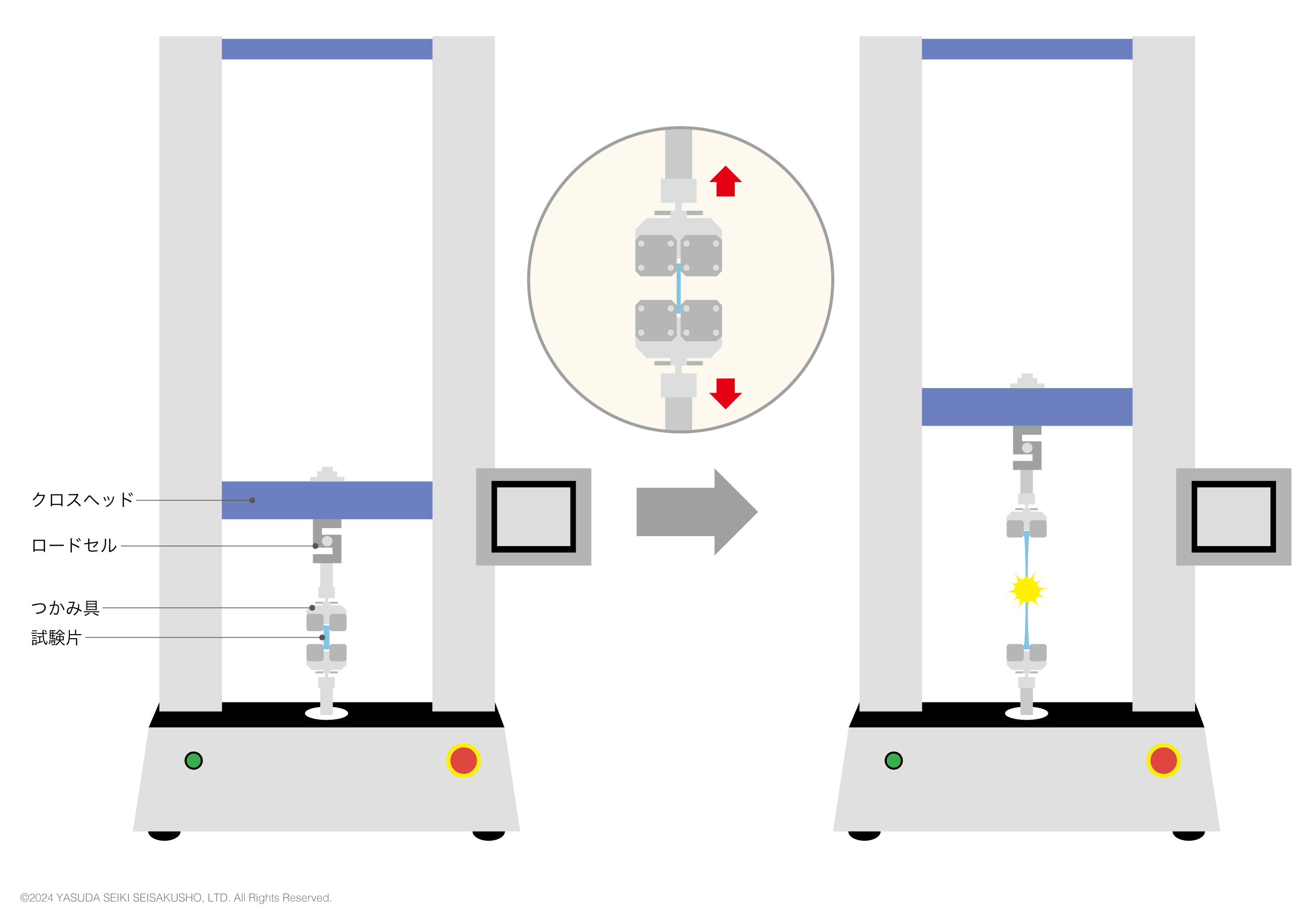 クロスヘッド
ロードセル
つかみ具
試験片

©2024 YASUDA SEIKI SEISAKUSHO, LTD. All Rights Reserved.