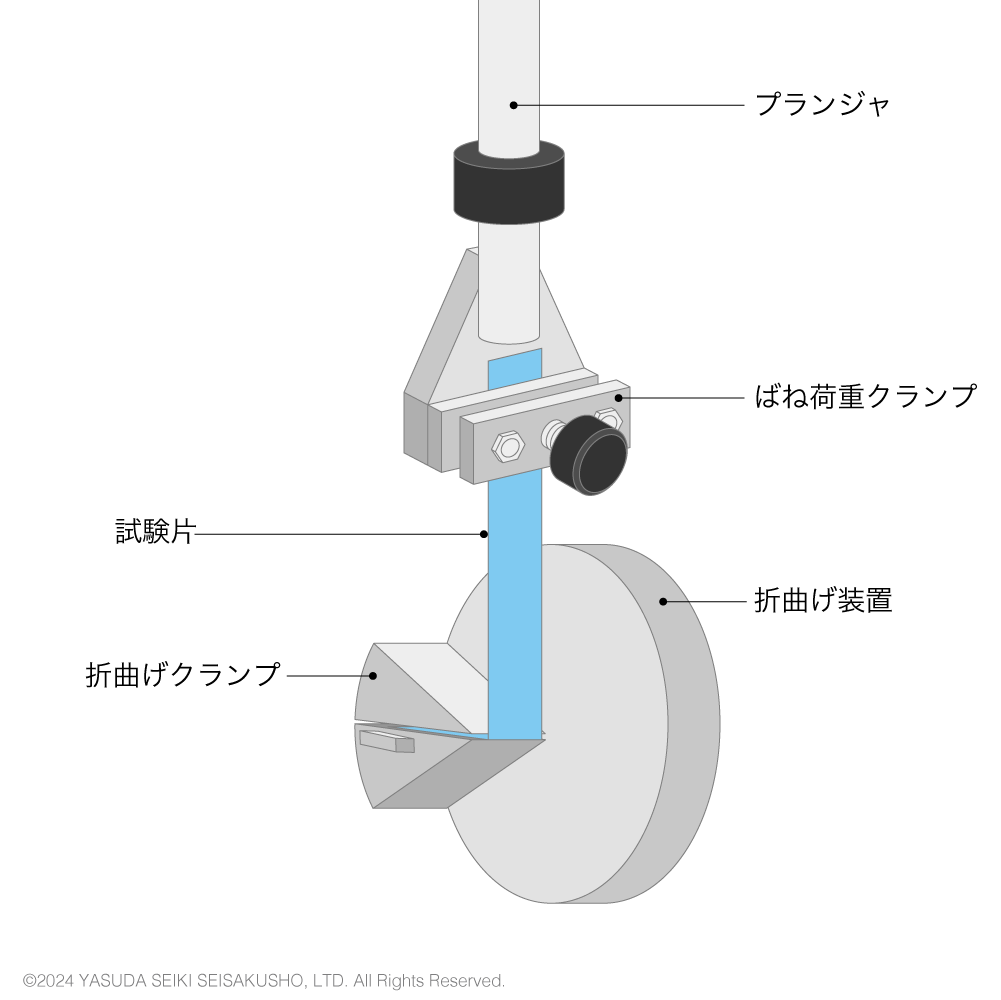 プランジャ

ばね荷重クランプ

試験片

折曲げ装置

折曲げクランプ

©2024 YASUDA SEIKI SEISAKUSHO, LTD. All Rights Reserved.