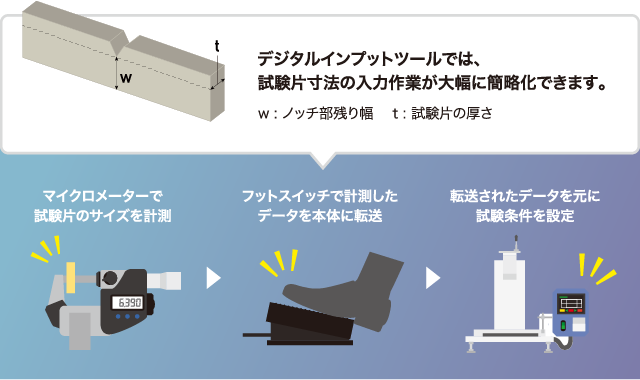 t

w

デジタルインプットツールでは、
試験片寸法の入力作業が大幅に簡略化できます。

w：ノッチ部残り幅　t：試験片の厚さ

マイクロメーターで
試験片のサイズを計測

6.390

フットスイッチで計測した
データを本体に転送

転送されたデータを元に
試験条件を設定