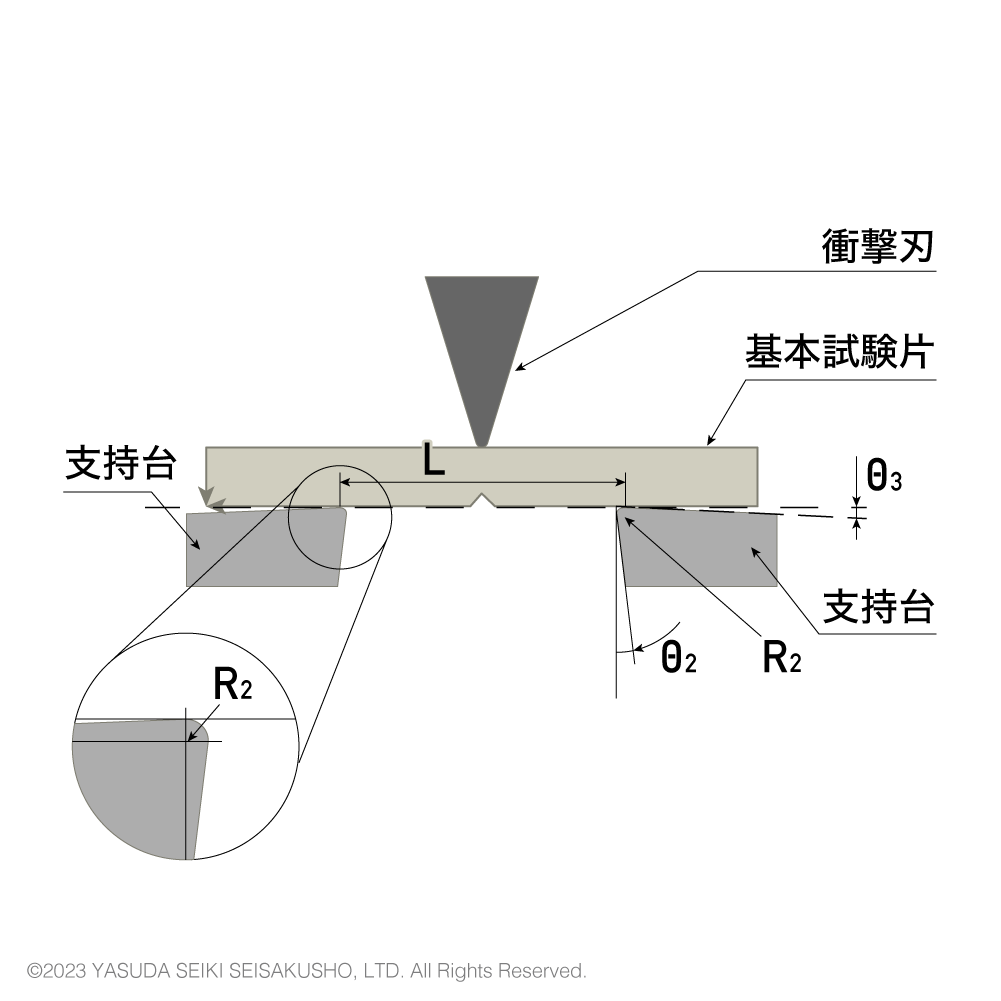 衝撃刃

基本試験片

支持台

L

$\theta_3$

支持台

$\theta_2$

$R_2$

$R_2$

©2023 YASUDA SEIKI SEISAKUSHO, LTD. All Rights Reserved.