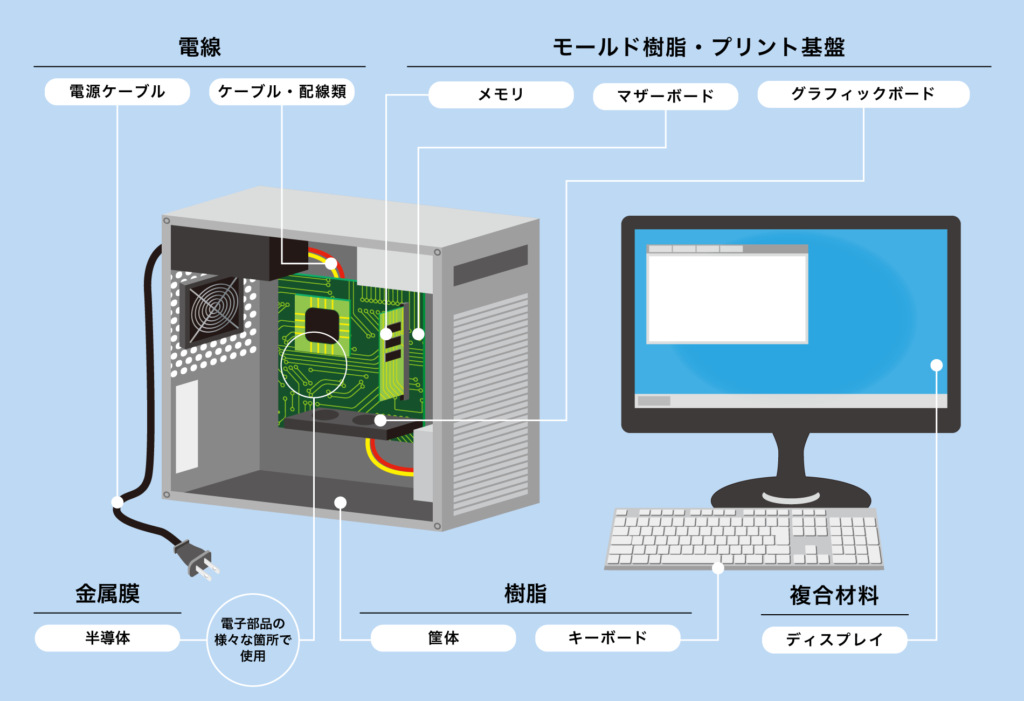 電線

電源ケーブル

ケーブル・配線類

モールド樹脂・プリント基盤

メモリ

マザーボード

グラフィックボード

金属膜

半導体

電子部品の様々な箇所で使用

樹脂

筐体

キーボード

複合材料

ディスプレイ